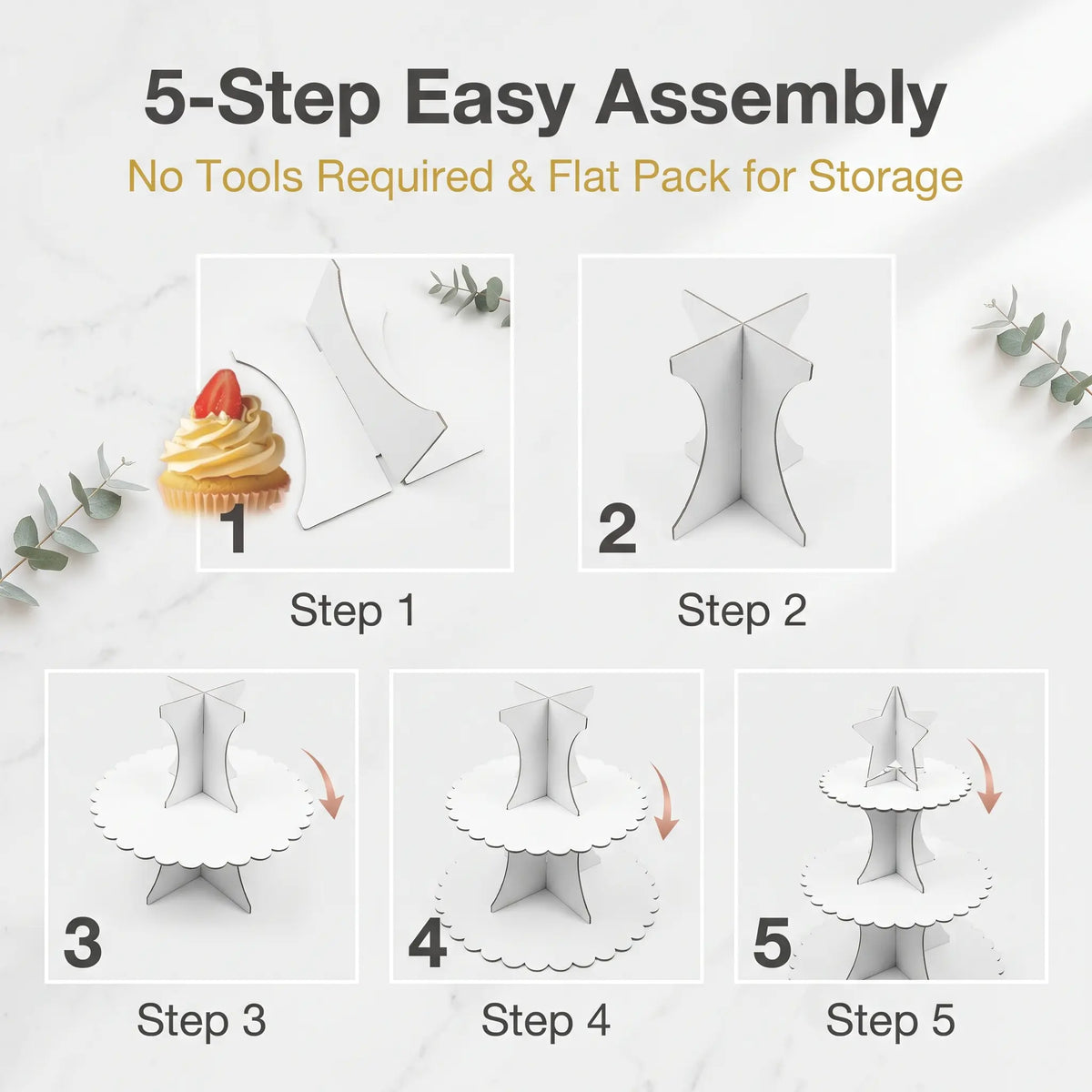 5-Step Easy Assembly

No Tools Required & Flat Pack for Storage

1

Step 1

2

Step 2

3

Step 3

4

Step 4

5

Step 5